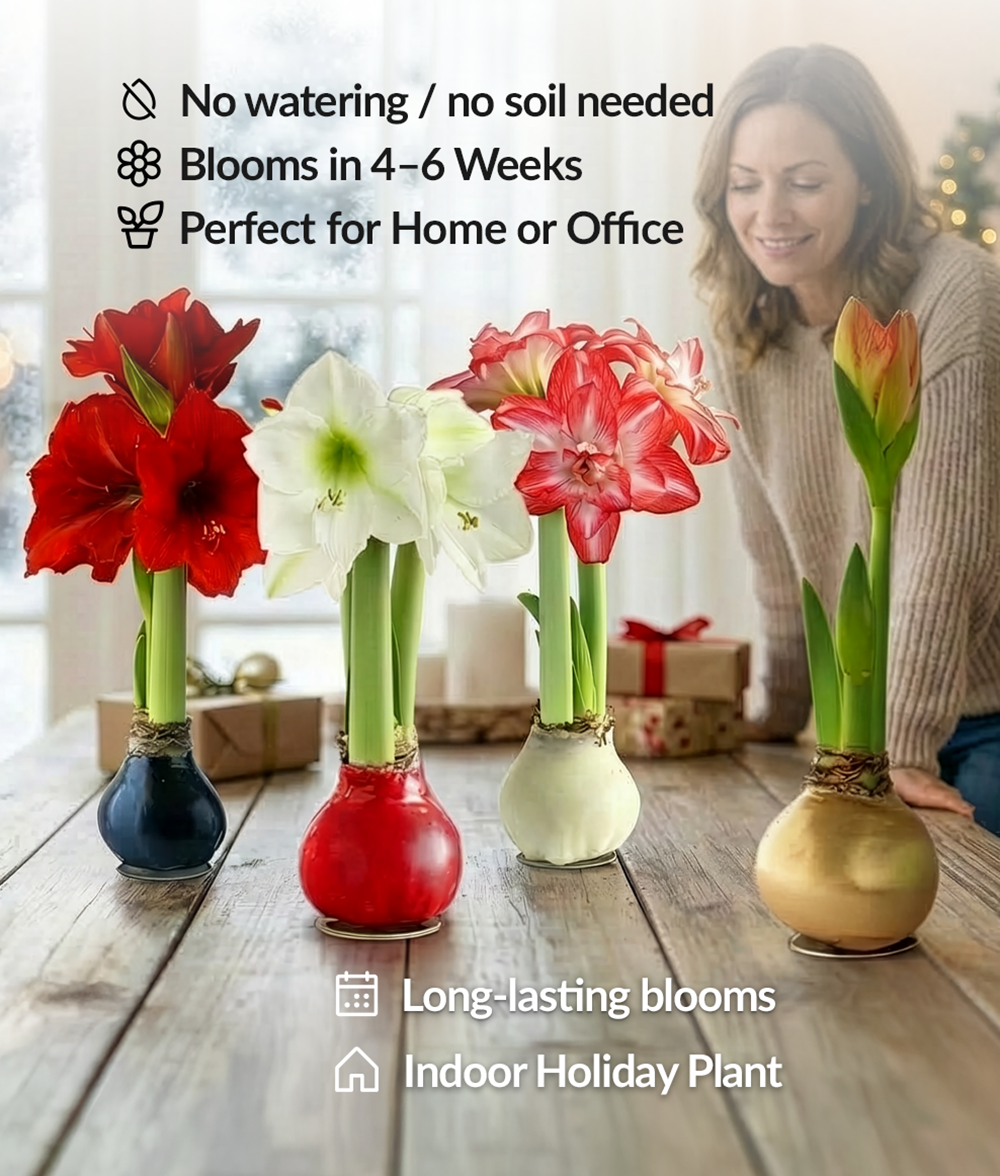 No watering / no soil needed
Blooms in 4–6 Weeks
Perfect for Home or Office

Long-lasting blooms
Indoor Holiday Plant