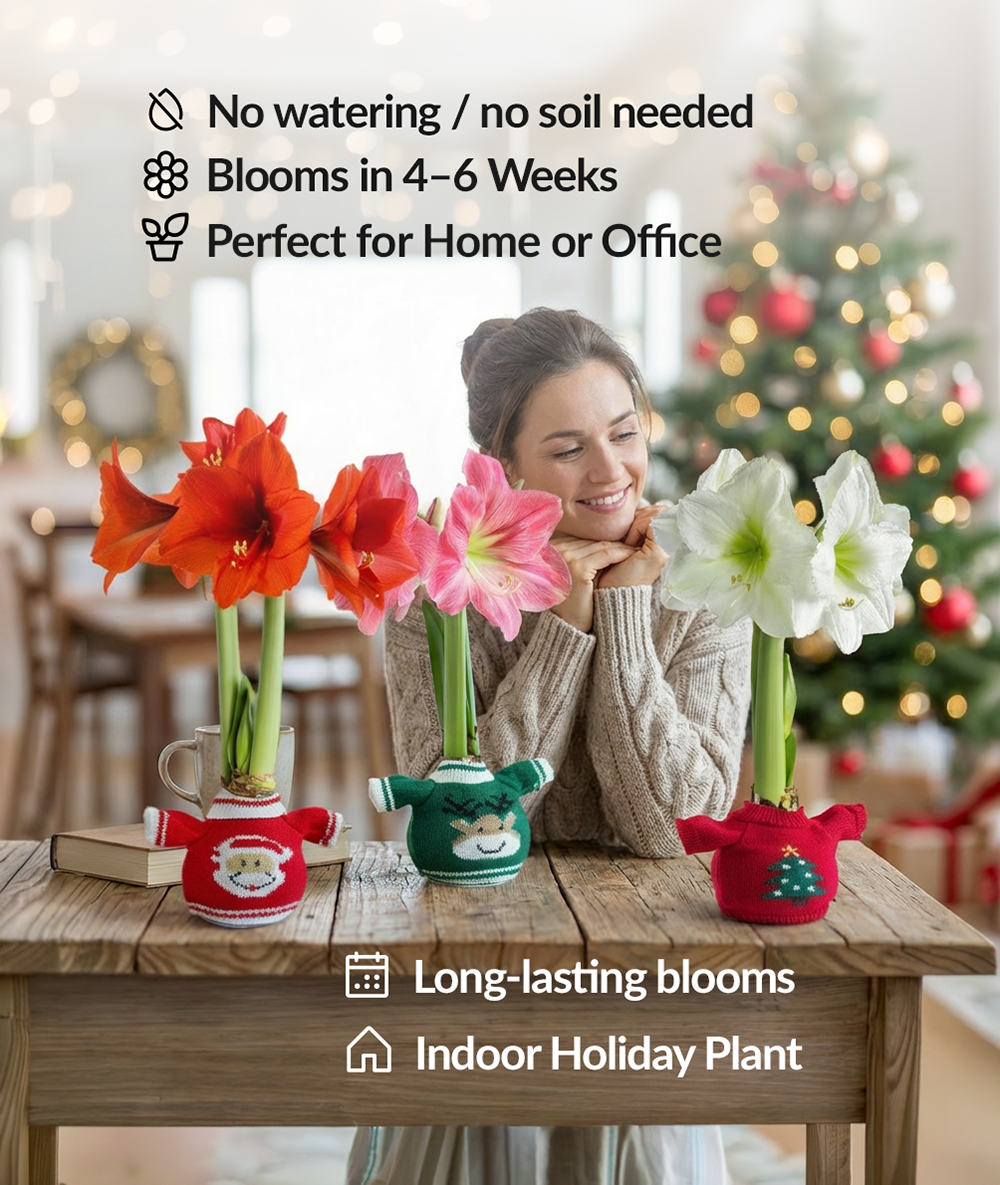 No watering / no soil needed
Blooms in 4–6 Weeks
Perfect for Home or Office

Long-lasting blooms
Indoor Holiday Plant